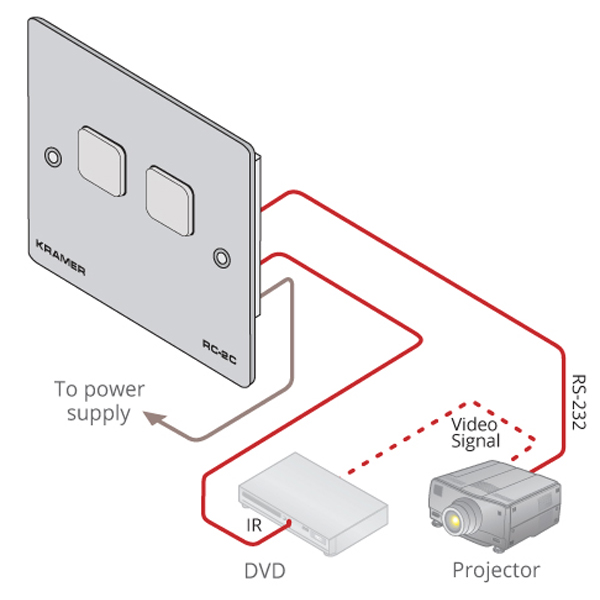 KRAMER

RC-2C

To power supply

RS-232

Video Signal

IR

DVD

Projector